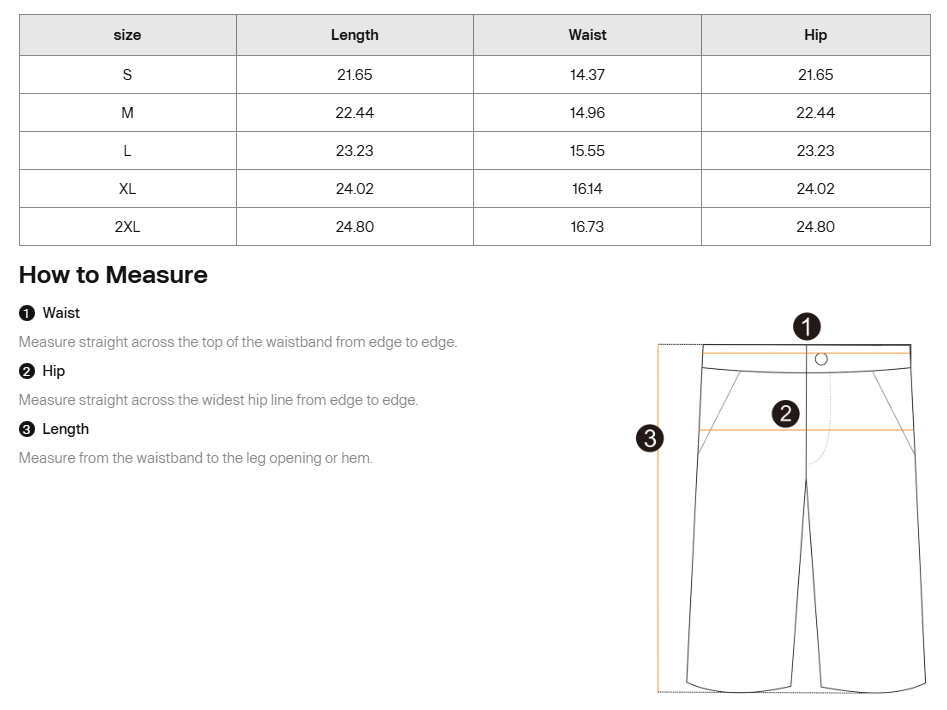 | size | Length | Waist | Hip |
|---|---|---|---|
| S | 21.65 | 14.37 | 21.65 |
| M | 22.44 | 14.96 | 22.44 |
| L | 23.23 | 15.55 | 23.23 |
| XL | 24.02 | 16.14 | 24.02 |
| 2XL | 24.80 | 16.73 | 24.80 |

How to Measure

❶ Waist

Measure straight across the top of the waistband from edge to edge.

❷ Hip

Measure straight across the widest hip line from edge to edge.

❸ Length

Measure from the waistband to the leg opening or hem.

1

2

3