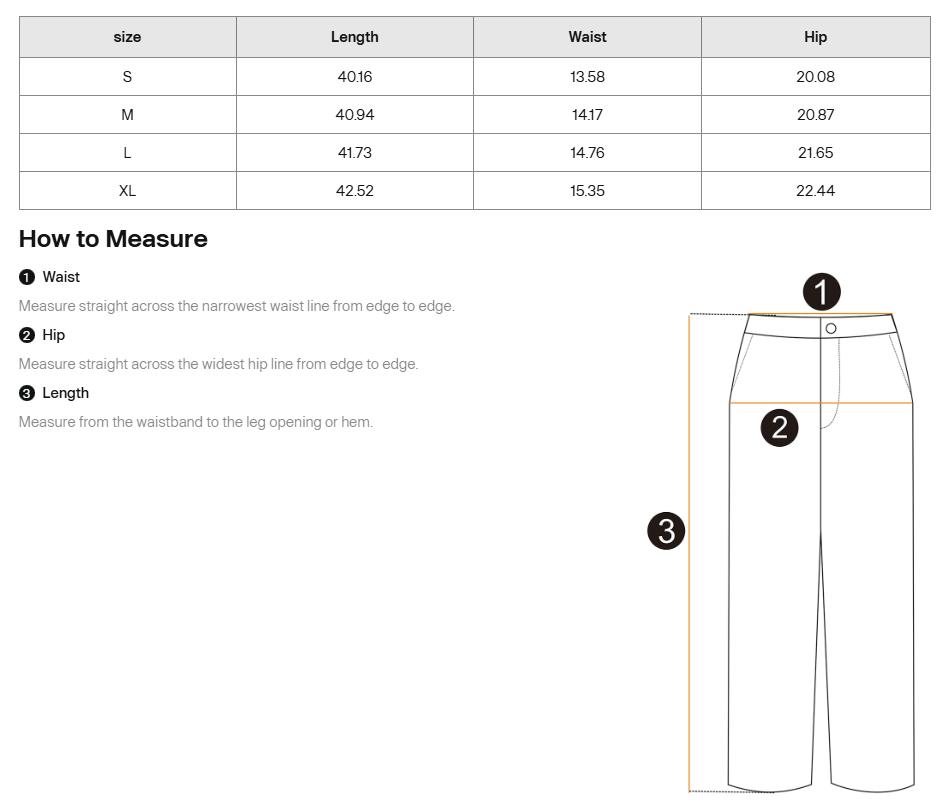 | size | Length | Waist | Hip |
|---|---|---|---|
| S | 40.16 | 13.58 | 20.08 |
| M | 40.94 | 14.17 | 20.87 |
| L | 41.73 | 14.76 | 21.65 |
| XL | 42.52 | 15.35 | 22.44 |

How to Measure

❶ Waist

Measure straight across the narrowest waist line from edge to edge.

❷ Hip

Measure straight across the widest hip line from edge to edge.

❸ Length

Measure from the waistband to the leg opening or hem.

1

2

3